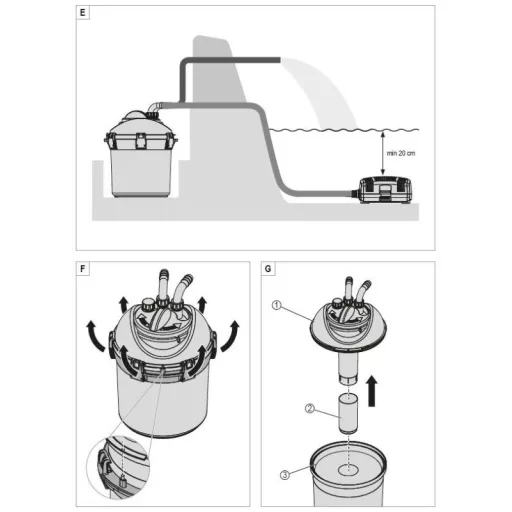 E

min 20 cm

F

G

①

②

③