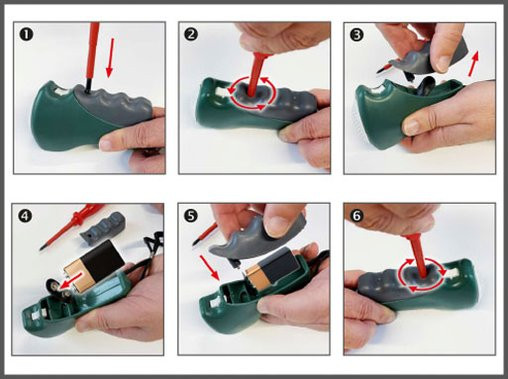 ❶

❷

❸

❹

❺

❻