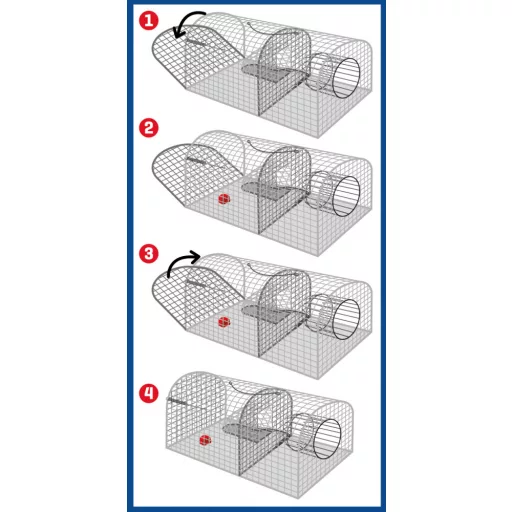 1

2

3

4